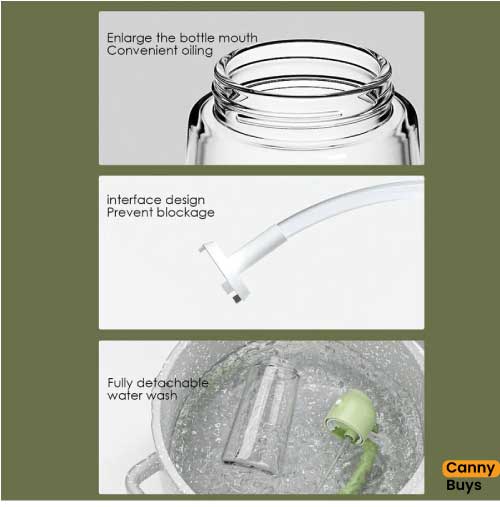 Enlarge the bottle mouth
Convenient oiling

interface design
Prevent blockage

Fully detachable
water wash

Canny
Buys